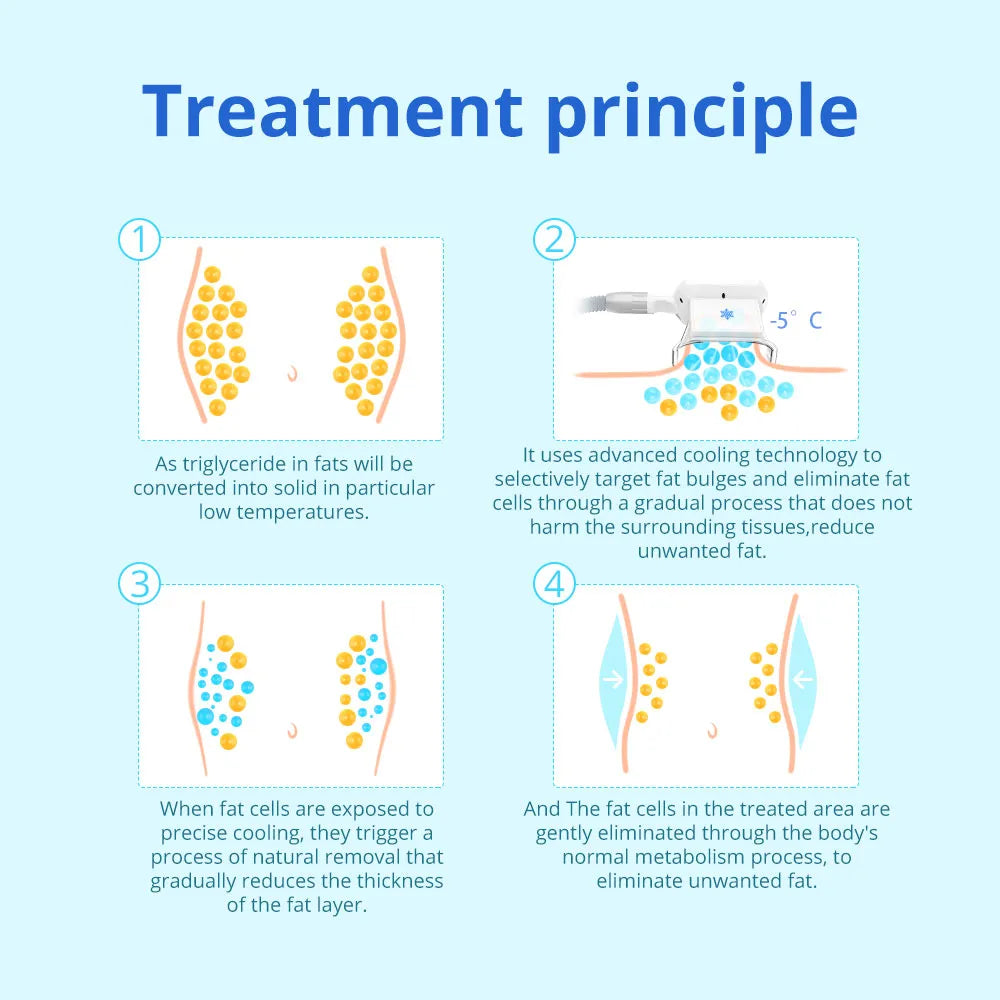 Treatment principle

1

As triglyceride in fats will be converted into solid in particular low temperatures.

2

-5° C

It uses advanced cooling technology to selectively target fat bulges and eliminate fat cells through a gradual process that does not harm the surrounding tissues,reduce unwanted fat.

3

When fat cells are exposed to precise cooling, they trigger a process of natural removal that gradually reduces the thickness of the fat layer.

4

And The fat cells in the treated area are gently eliminated through the body's normal metabolism process, to eliminate unwanted fat.