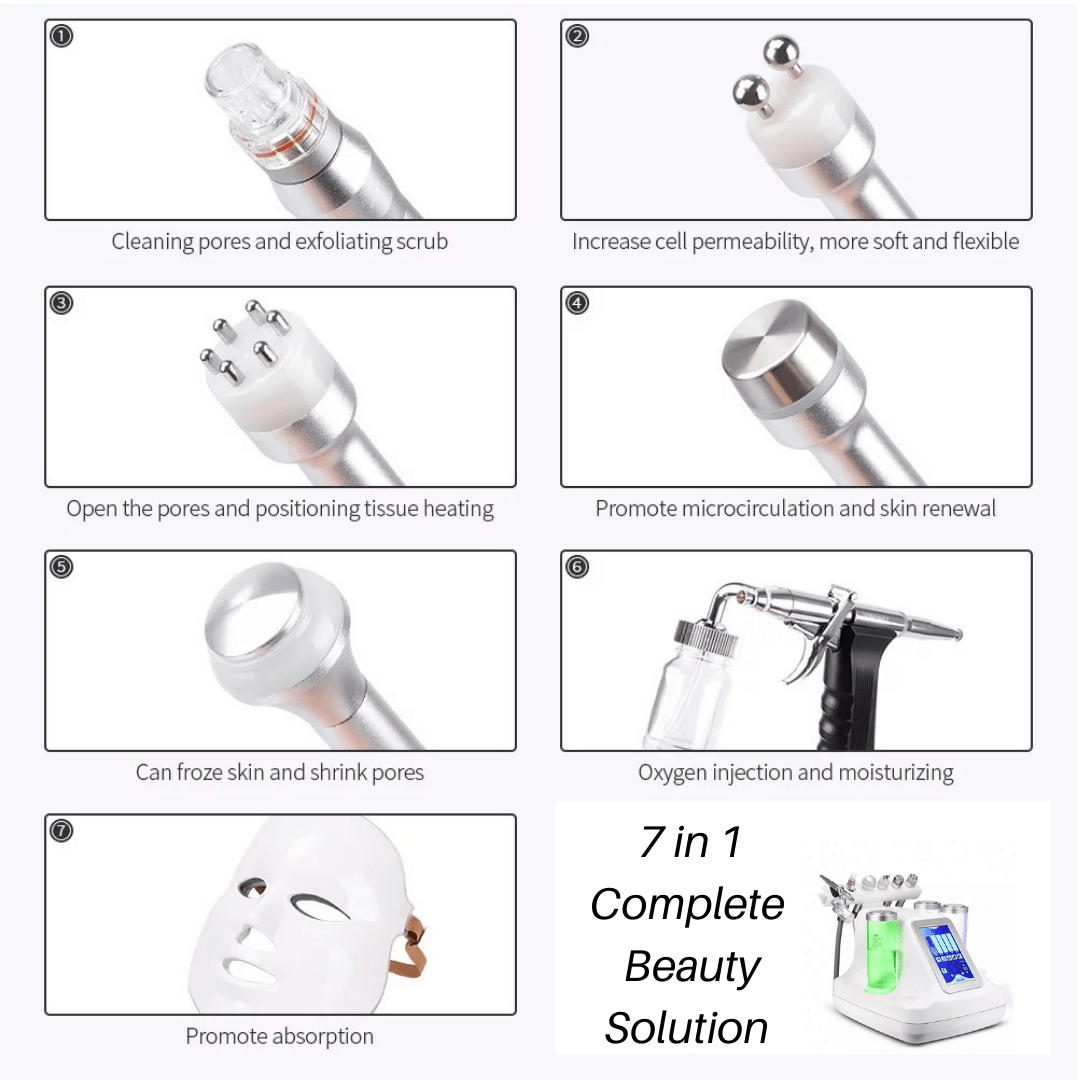 ①

Cleaning pores and exfoliating scrub

②

Increase cell permeability, more soft and flexible

③

Open the pores and positioning tissue heating

④

Promote microcirculation and skin renewal

⑤

Can froze skin and shrink pores

⑥

Oxygen injection and moisturizing

⑦

Promote absorption

7 in 1 Complete Beauty Solution