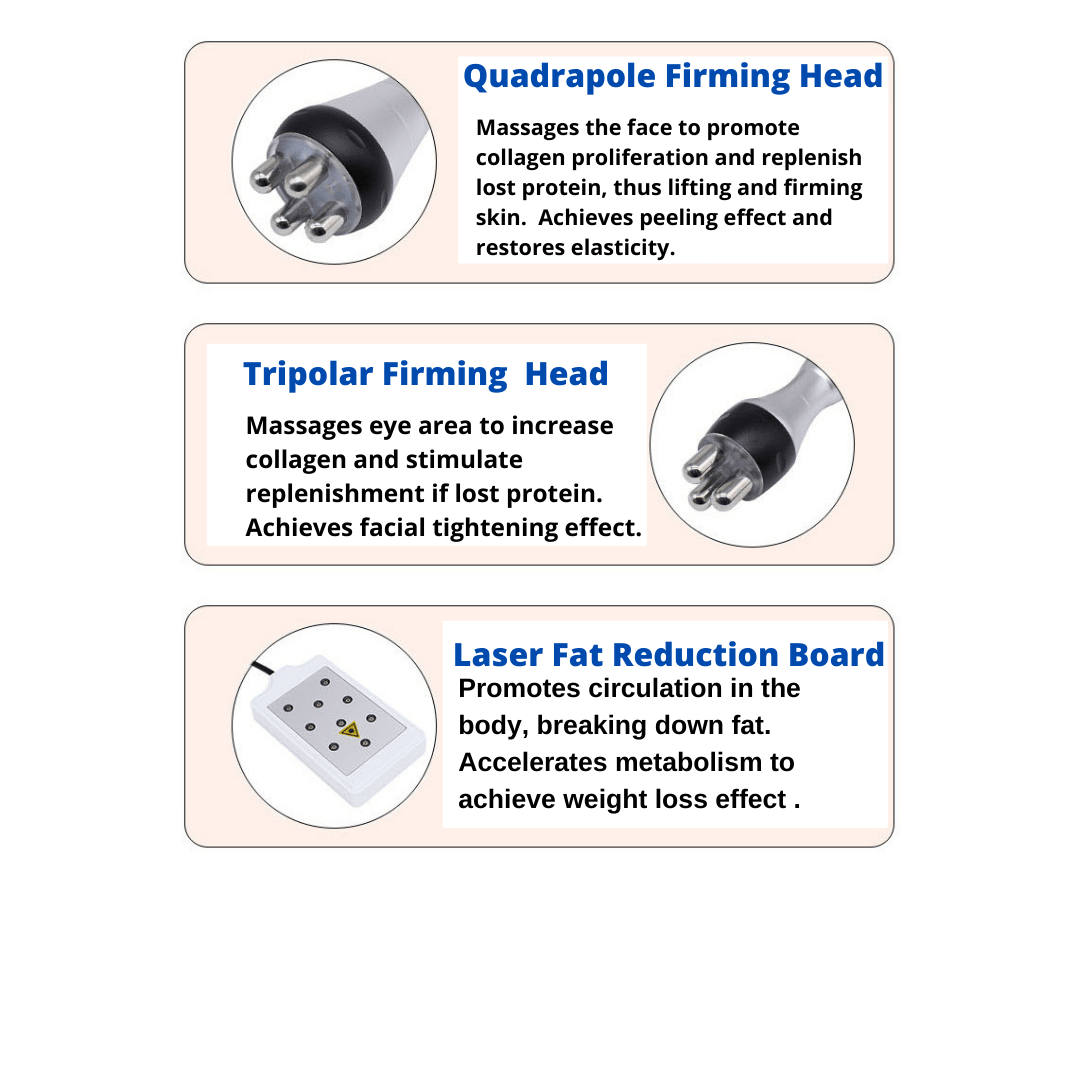 Quadrapole Firming Head

Massages the face to promote collagen proliferation and replenish lost protein, thus lifting and firming skin.  Achieves peeling effect and restores elasticity.

Tripolar Firming  Head

Massages eye area to increase collagen and stimulate replenishment if lost protein. Achieves facial tightening effect.

Laser Fat Reduction Board

Promotes circulation in the body, breaking down fat. Accelerates metabolism to achieve weight loss effect .