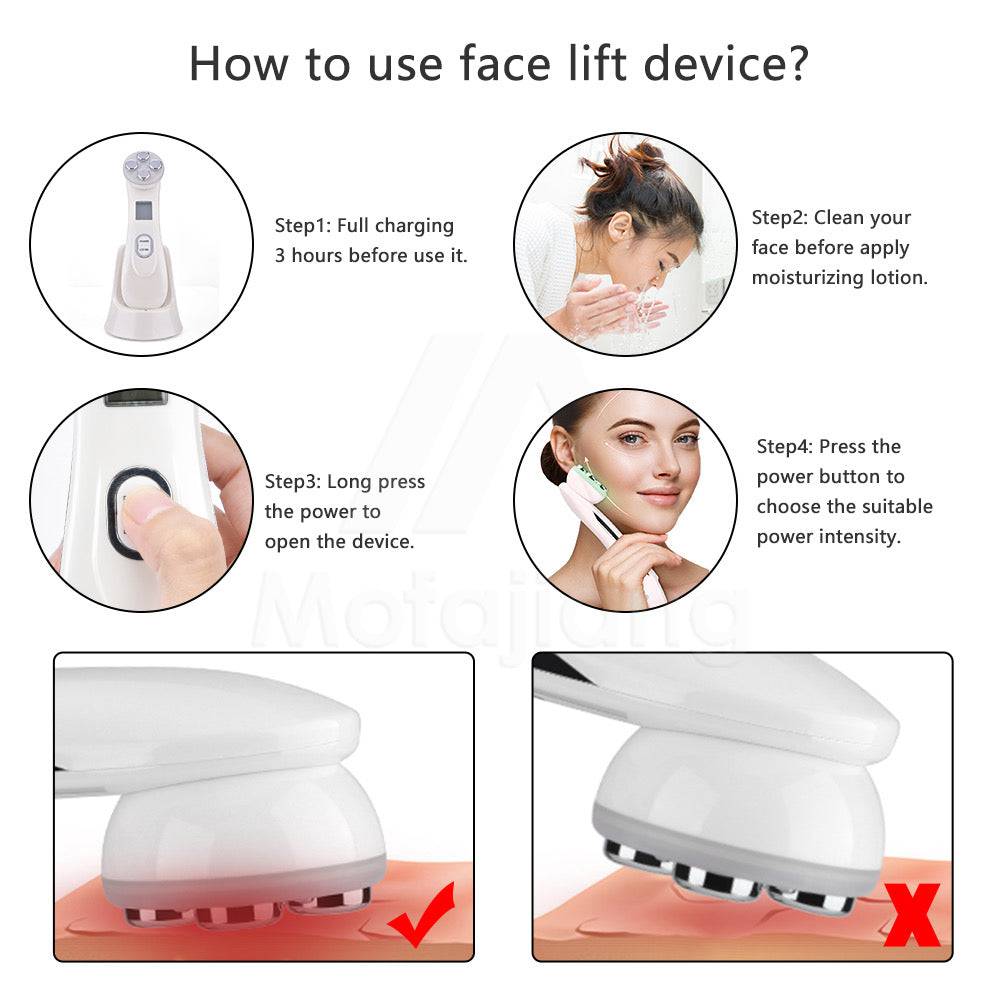 How to use face lift device?

Step1: Full charging 3 hours before use it.

Step2: Clean your face before apply moisturizing lotion.

Step3: Long press the power to open the device.

Step4: Press the power button to choose the suitable power intensity.

Mofajiang