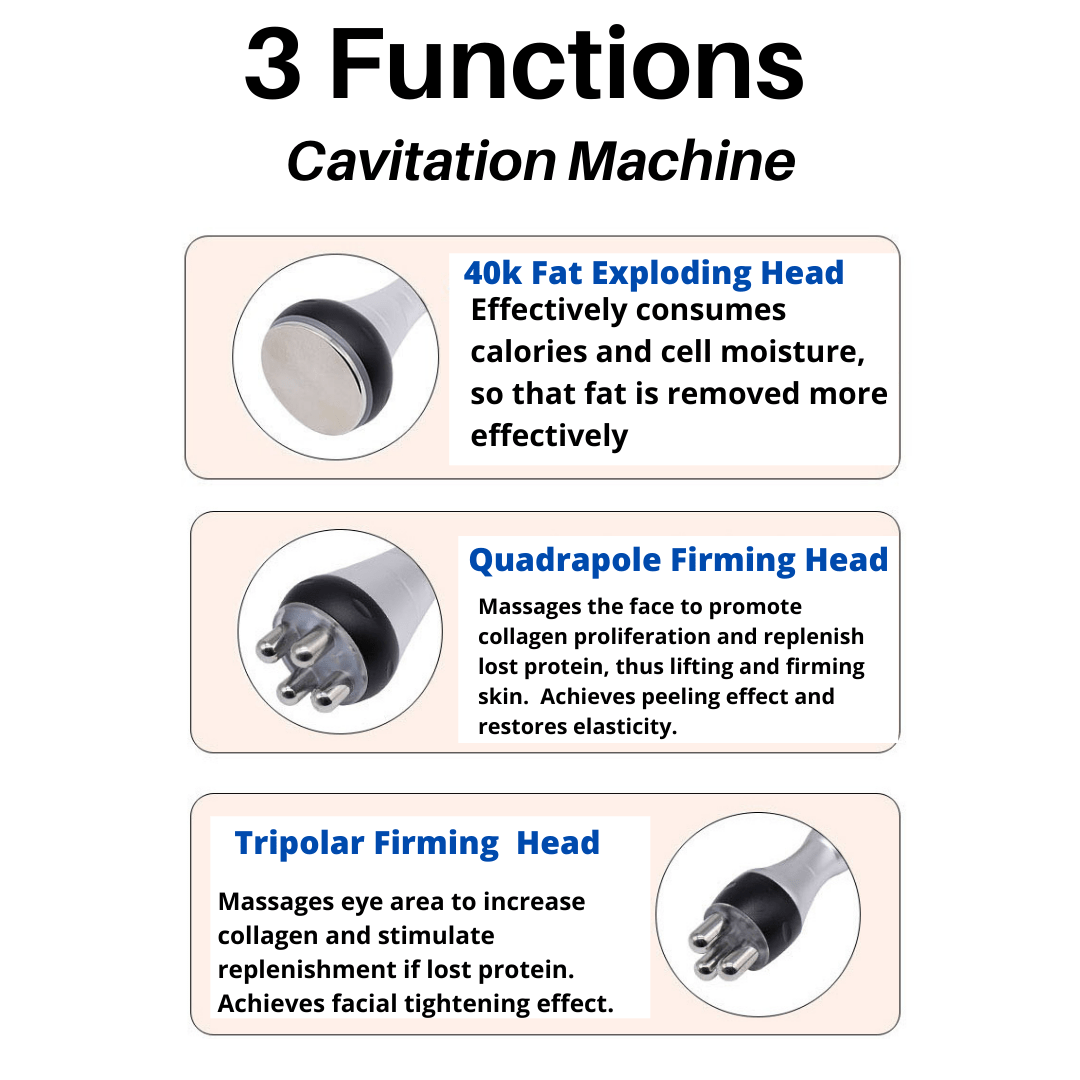 3 Functions
Cavitation Machine

40k Fat Exploding Head
Effectively consumes calories and cell moisture, so that fat is removed more effectively

Quadrapole Firming Head
Massages the face to promote collagen proliferation and replenish lost protein, thus lifting and firming skin. Achieves peeling effect and restores elasticity.

Tripolar Firming Head
Massages eye area to increase collagen and stimulate replenishment if lost protein. Achieves facial tightening effect.