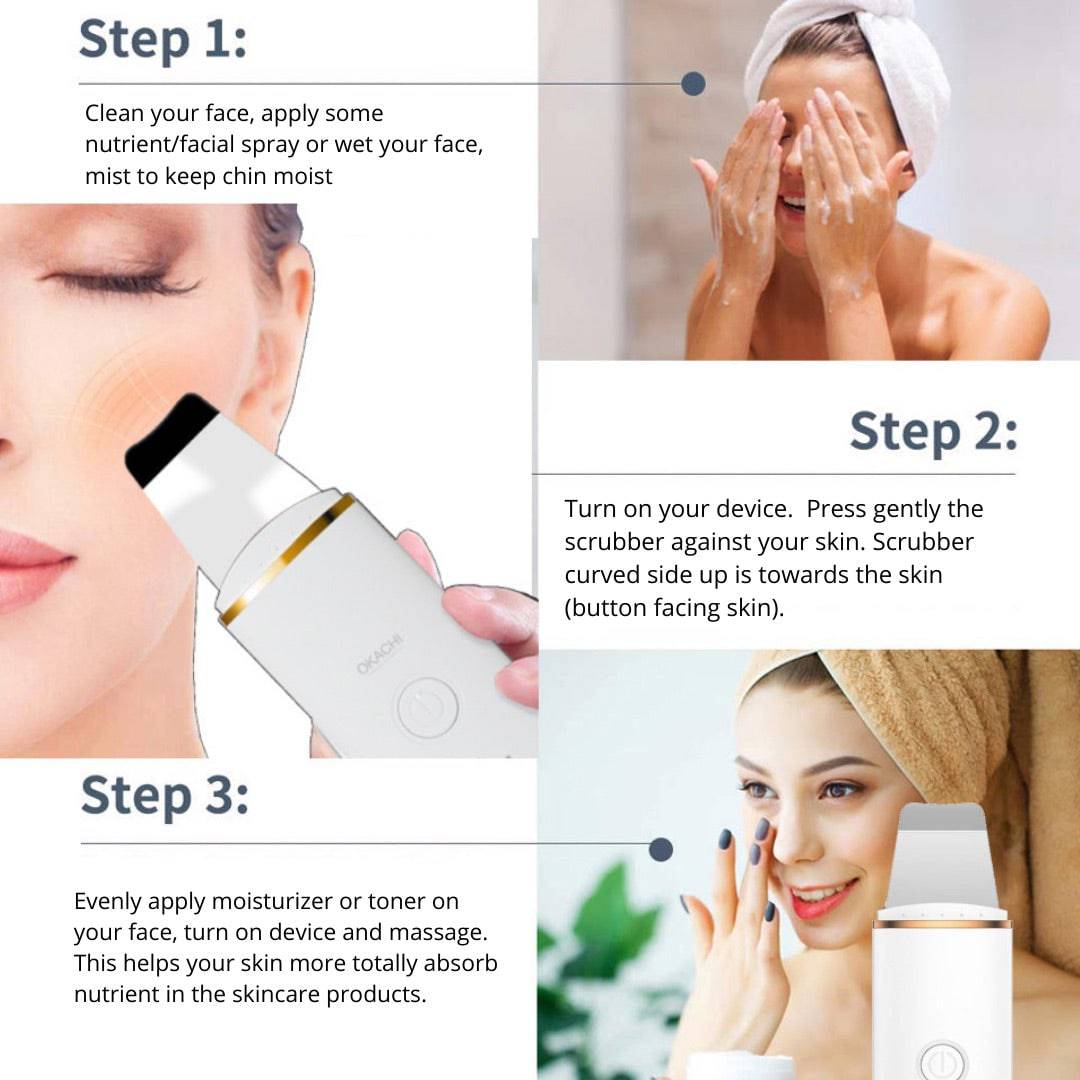 Step 1:

Clean your face, apply some nutrient/facial spray or wet your face, mist to keep chin moist

OKACHI

Step 2:

Turn on your device. Press gently the scrubber against your skin. Scrubber curved side up is towards the skin (button facing skin).

Step 3:

Evenly apply moisturizer or toner on your face, turn on device and massage. This helps your skin more totally absorb nutrient in the skincare products.